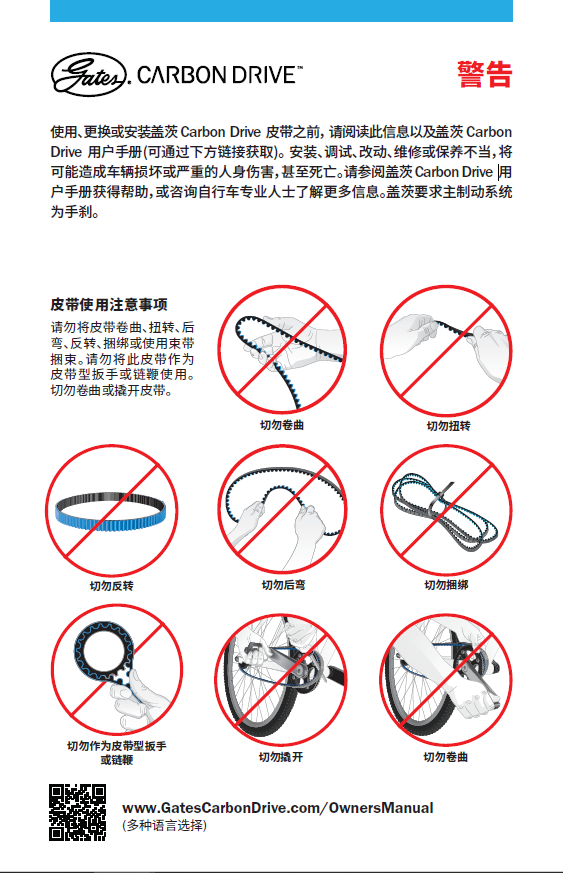 Gates. CARBON DRIVE™

警告

使用、更换或安装盖茨 Carbon Drive 皮带之前，请阅读此信息以及盖茨 Carbon Drive 用户手册(可通过下方链接获取)。安装、调试、改动、维修或保养不当，将可能造成车辆损坏或严重的人身伤害，甚至死亡。请参阅盖茨 Carbon Drive 用户手册获得帮助，或咨询自行车专业人士了解更多信息。盖茨要求主制动系统为手刹。

皮带使用注意事项

请勿将皮带卷曲、扭转、后弯、反转、捆绑或使用束带捆束。请勿将此皮带作为皮带型扳手或链鞭使用。切勿卷曲或撬开皮带。

切勿卷曲

切勿扭转

切勿反转

切勿后弯

切勿捆绑

切勿作为皮带型扳手或链鞭

切勿撬开

切勿卷曲

www.GatesCarbonDrive.com/OwnersManual
(多种语言选择)